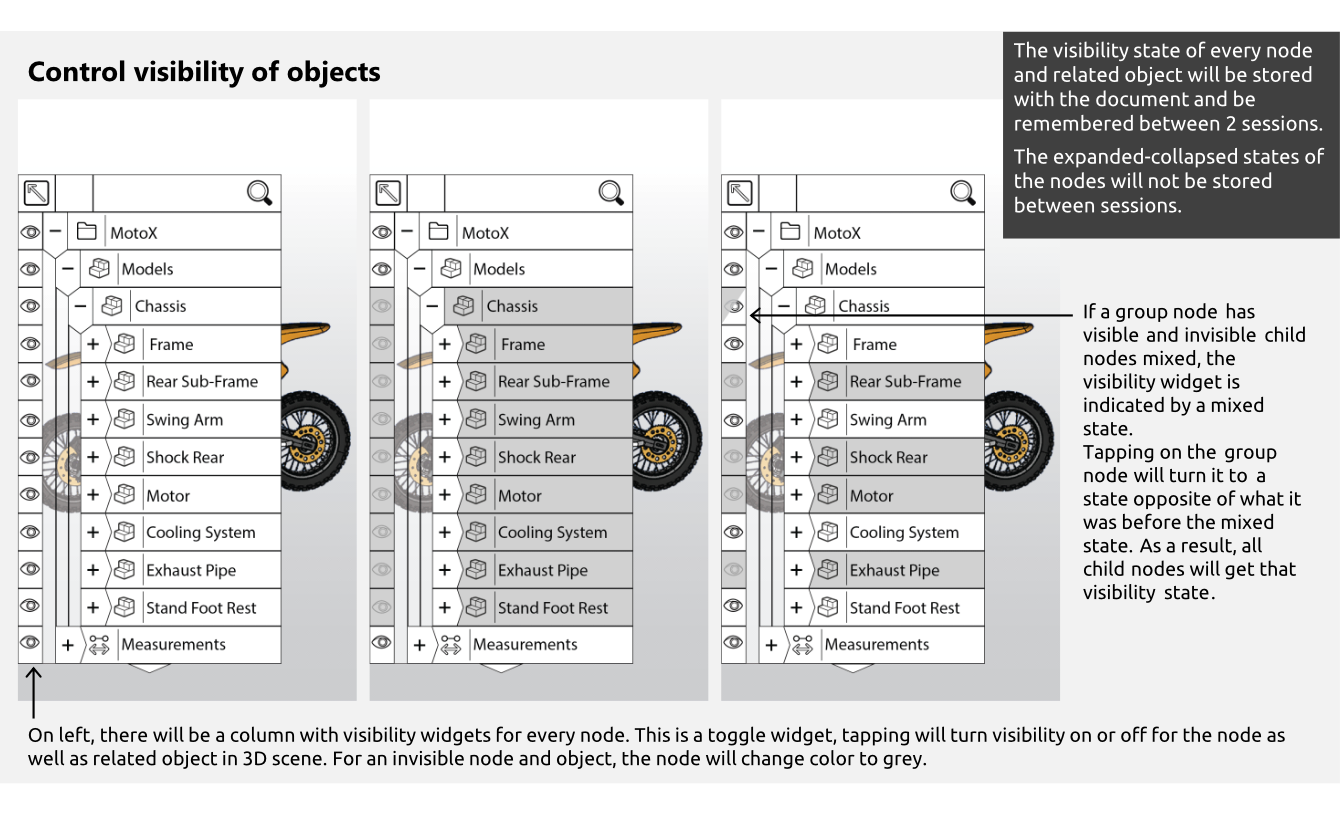 Control visibility of objects

The visibility state of every node and related object will be stored with the document and be remembered between 2 sessions.

The expanded-collapsed states of the nodes will not be stored between sessions.

− MotoX
− Models
− Chassis
+ Frame
+ Rear Sub-Frame
+ Swing Arm
+ Shock Rear
+ Motor
+ Cooling System
+ Exhaust Pipe
+ Stand Foot Rest
+ Measurements

− MotoX
− Models
− Chassis
+ Frame
+ Rear Sub-Frame
+ Swing Arm
+ Shock Rear
+ Motor
+ Cooling System
+ Exhaust Pipe
+ Stand Foot Rest
+ Measurements

− MotoX
− Models
− Chassis
+ Frame
+ Rear Sub-Frame
+ Swing Arm
+ Shock Rear
+ Motor
+ Cooling System
+ Exhaust Pipe
+ Stand Foot Rest
+ Measurements

If a group node has visible and invisible child nodes mixed, the visibility widget is indicated by a mixed state.
Tapping on the group node will turn it to a state opposite of what it was before the mixed state. As a result, all child nodes will get that visibility state.

On left, there will be a column with visibility widgets for every node. This is a toggle widget, tapping will turn visibility on or off for the node as well as related object in 3D scene. For an invisible node and object, the node will change color to grey.